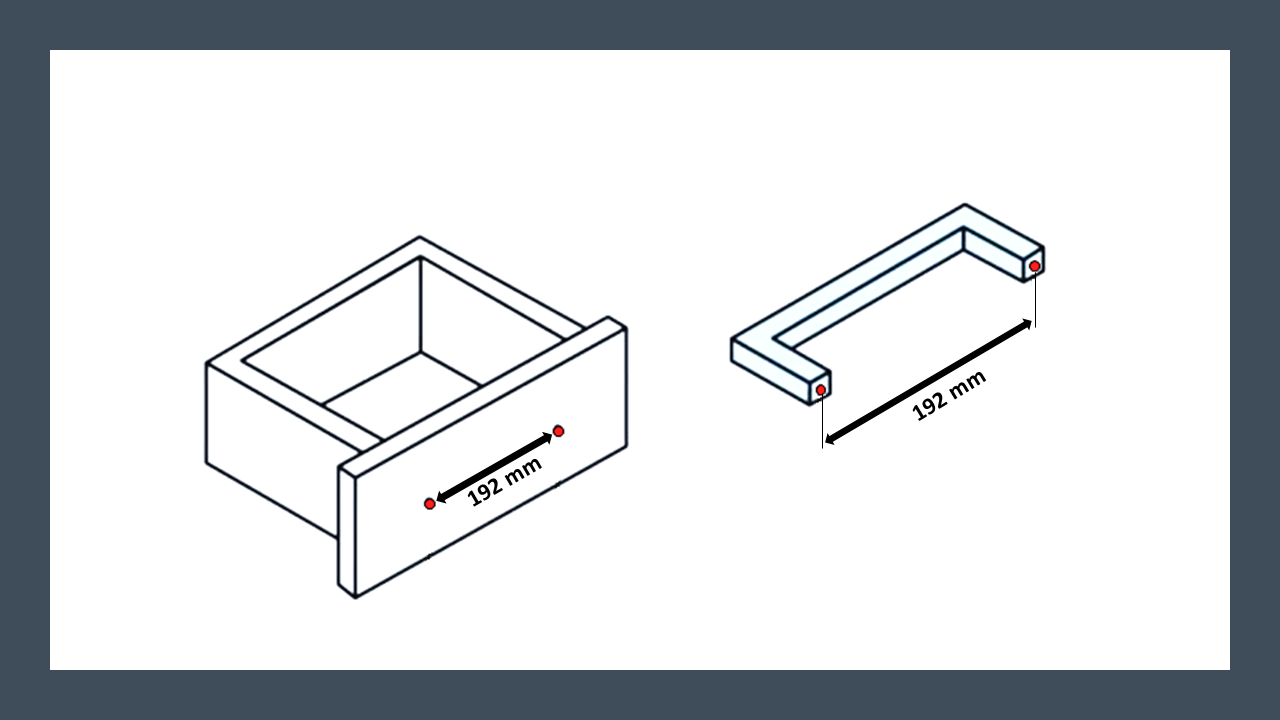 192 mm

192 mm